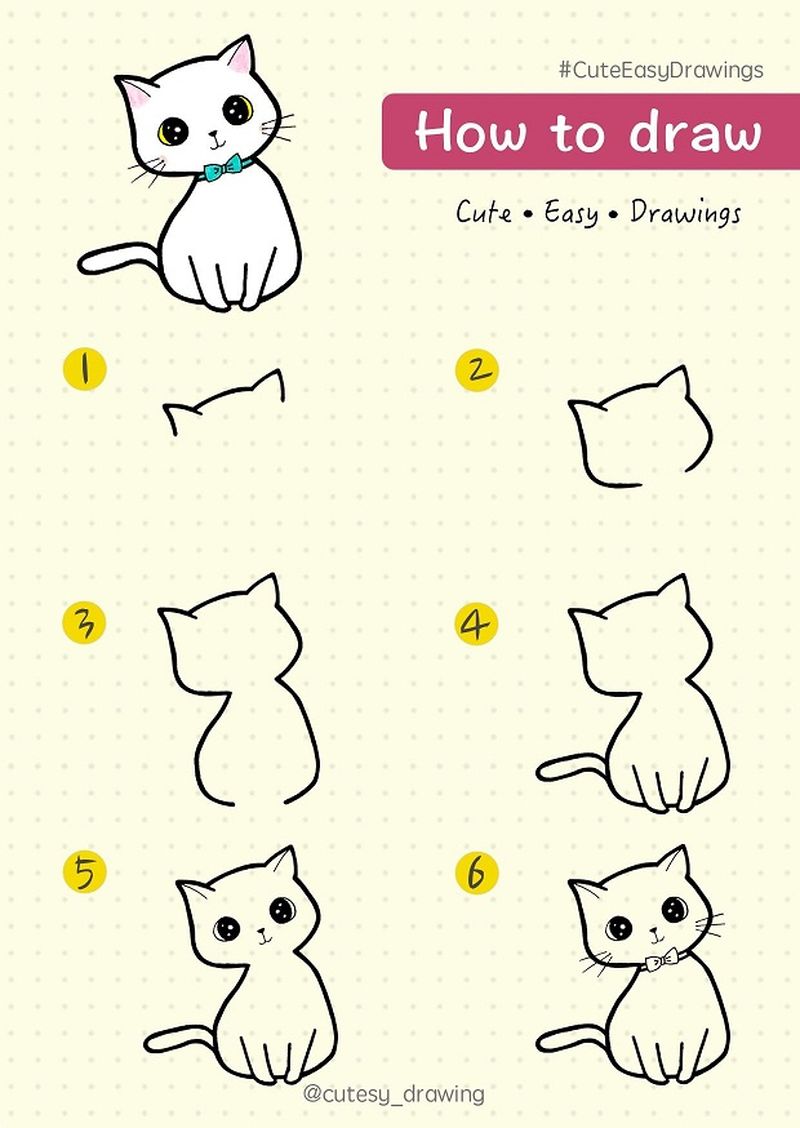 #CuteEasyDrawings

How to draw

Cute • Easy • Drawings

1

2

3

4

5

6

@cutesy_drawing